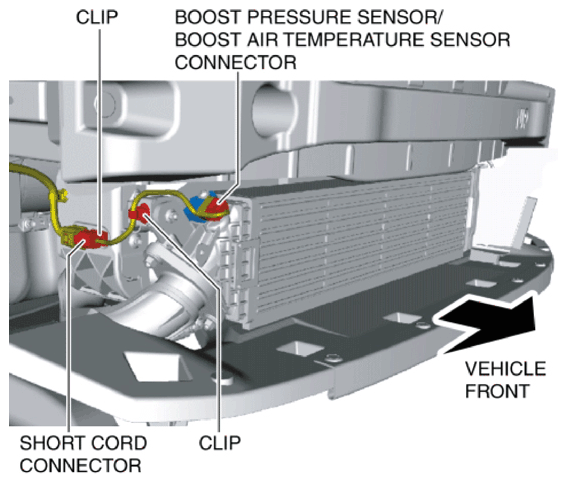 CLIP

BOOST PRESSURE SENSOR/
BOOST AIR TEMPERATURE SENSOR
CONNECTOR

VEHICLE
FRONT

SHORT CORD
CONNECTOR

CLIP