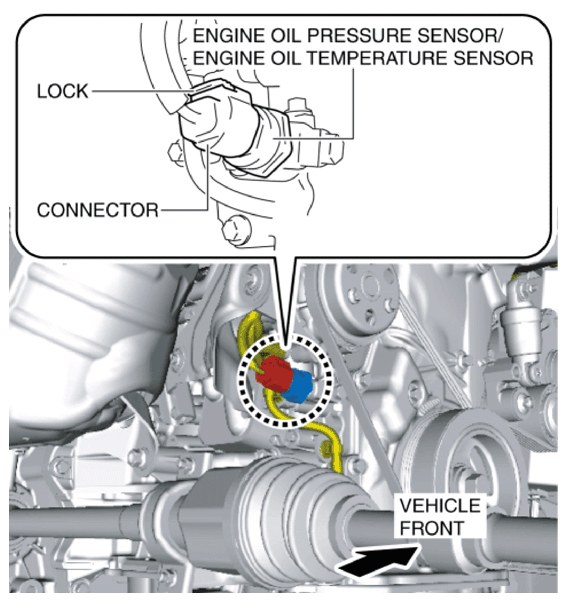 ENGINE OIL PRESSURE SENSOR/
ENGINE OIL TEMPERATURE SENSOR

LOCK

CONNECTOR

VEHICLE FRONT