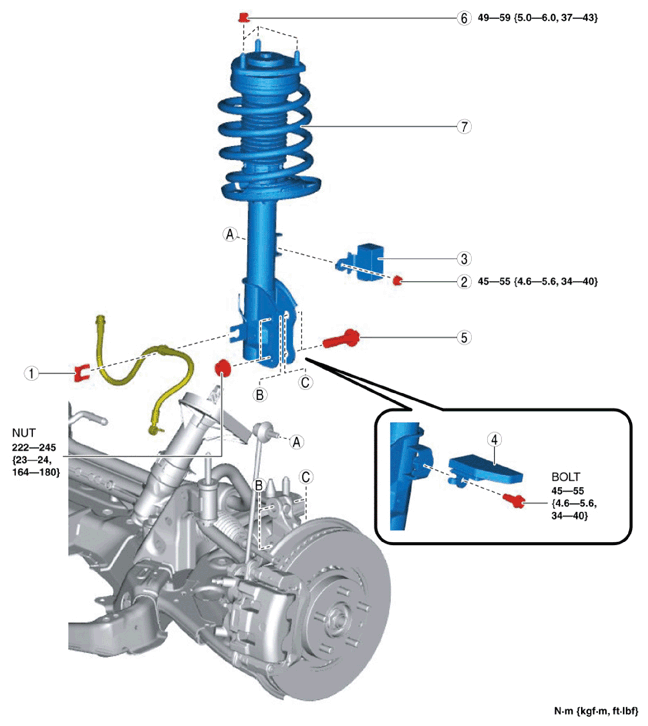 6 49—59 {5.0—6.0, 37—43}

7

A

3

2 45—55 {4.6—5.6, 34—40}

5

1

B

C

NUT
222—245
{23—24,
164—180}

A

B

C

4

BOLT
45—55
{4.6—5.6,
34—40}

N·m {kgf·m, ft·lbf}