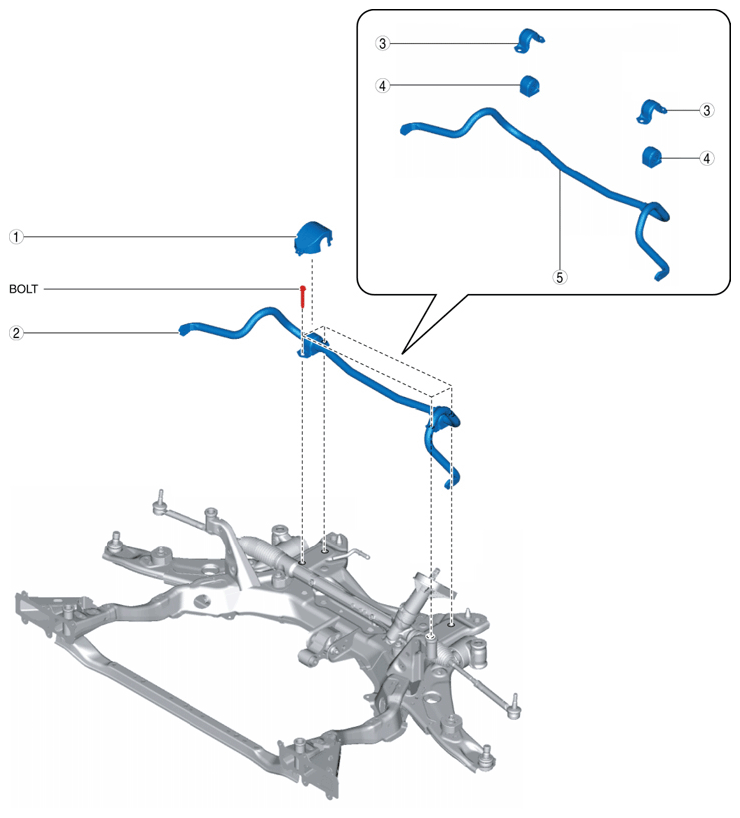 3
4
3
4
5
1
BOLT
2