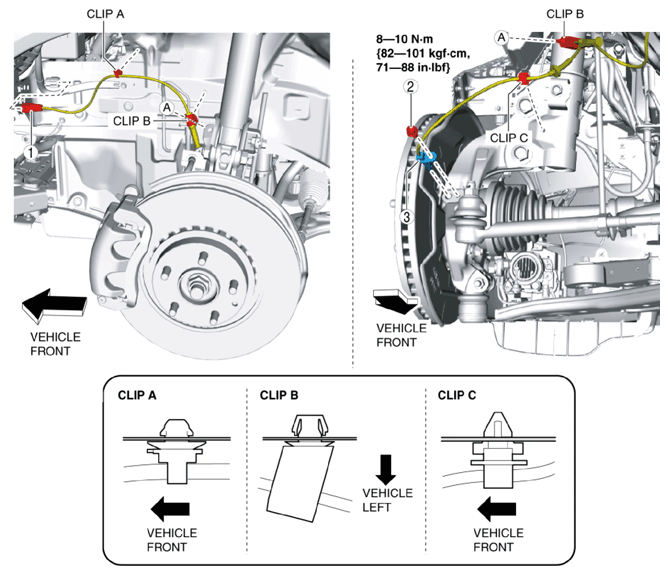 CLIP A

A

CLIP B

1

VEHICLE FRONT

8—10 N·m
{82—101 kgf·cm,
71—88 in·lbf}

CLIP B

A

2

CLIP C

3

VEHICLE FRONT

CLIP A

VEHICLE FRONT

CLIP B

VEHICLE LEFT

CLIP C

VEHICLE FRONT