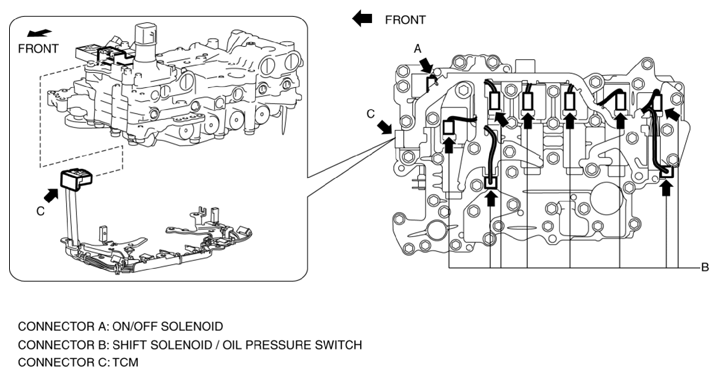 FRONT

C

FRONT

A

C

B

CONNECTOR A: ON/OFF SOLENOID
CONNECTOR B: SHIFT SOLENOID / OIL PRESSURE SWITCH
CONNECTOR C: TCM