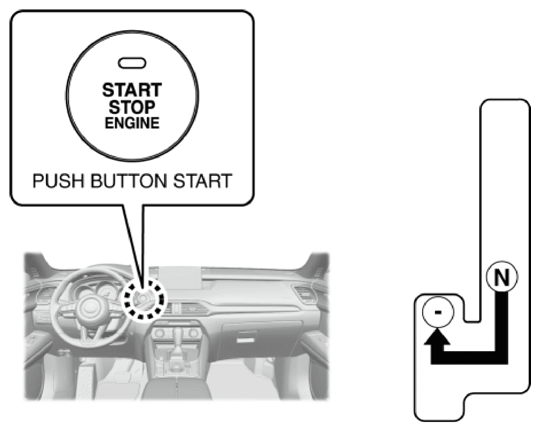 START
STOP
ENGINE

PUSH BUTTON START

N

-