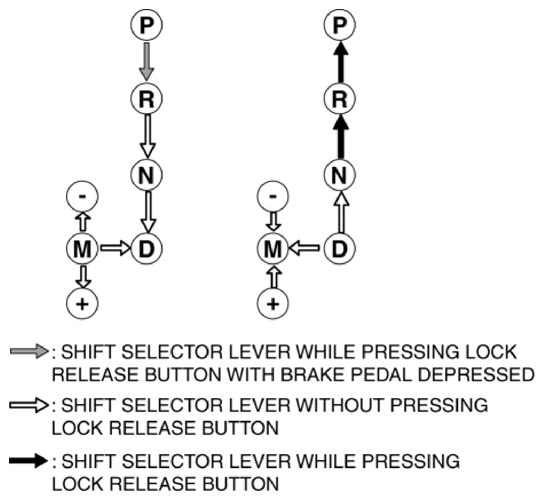 P
R
N
-
M
D
+

P
R
N
-
M
D
+

: SHIFT SELECTOR LEVER WHILE PRESSING LOCK RELEASE BUTTON WITH BRAKE PEDAL DEPRESSED

: SHIFT SELECTOR LEVER WITHOUT PRESSING LOCK RELEASE BUTTON

: SHIFT SELECTOR LEVER WHILE PRESSING LOCK RELEASE BUTTON