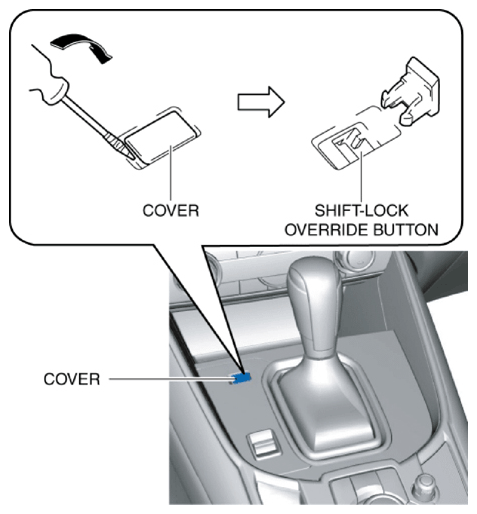 COVER

SHIFT-LOCK OVERRIDE BUTTON

COVER