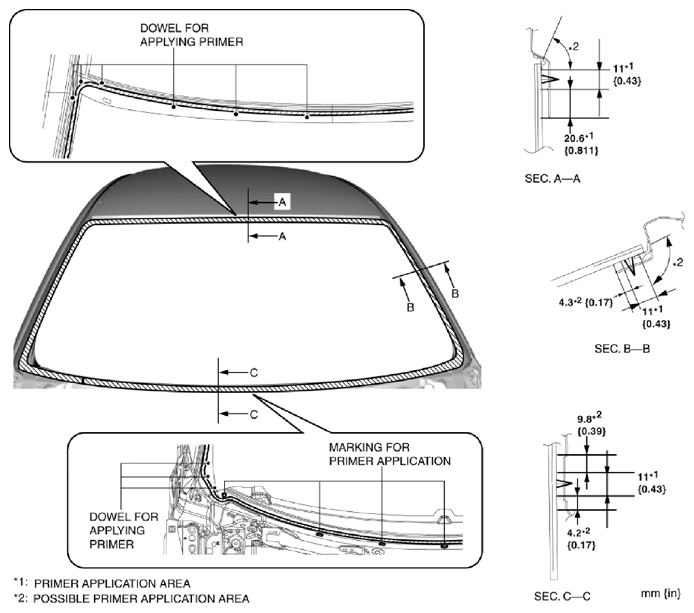 DOWEL FOR APPLYING PRIMER

A
A
B
B
C
C

MARKING FOR PRIMER APPLICATION

DOWEL FOR APPLYING PRIMER

*1: PRIMER APPLICATION AREA
*2: POSSIBLE PRIMER APPLICATION AREA

*2
11*1 {0.43}
20.6*1 {0.811}
SEC. A—A

*2
4.3*2 {0.17}
11*1 {0.43}
SEC. B—B

9.8*2 {0.39}
11*1 {0.43}
4.2*2 {0.17}
SEC. C—C

mm {in}