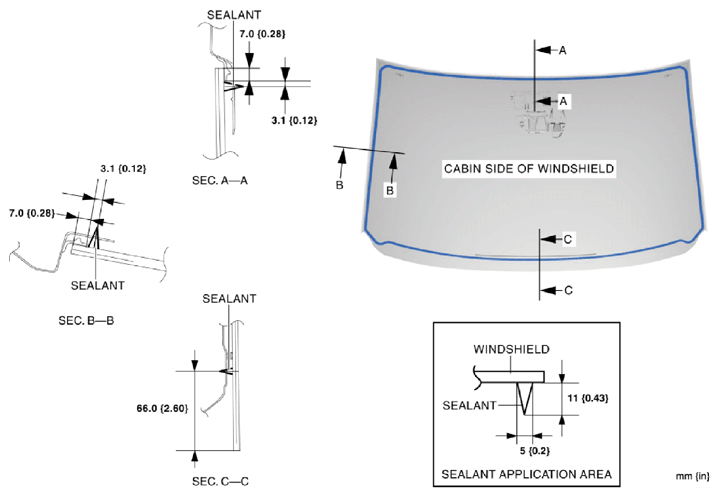 SEALANT
7.0 {0.28}
3.1 {0.12}
SEC. A—A

3.1 {0.12}
7.0 {0.28}
SEALANT
SEC. B—B

SEALANT
66.0 {2.60}
SEC. C—C

A
A
B
B
CABIN SIDE OF WINDSHIELD
C
C

WINDSHIELD
SEALANT
11 {0.43}
5 {0.2}
SEALANT APPLICATION AREA

mm {in}