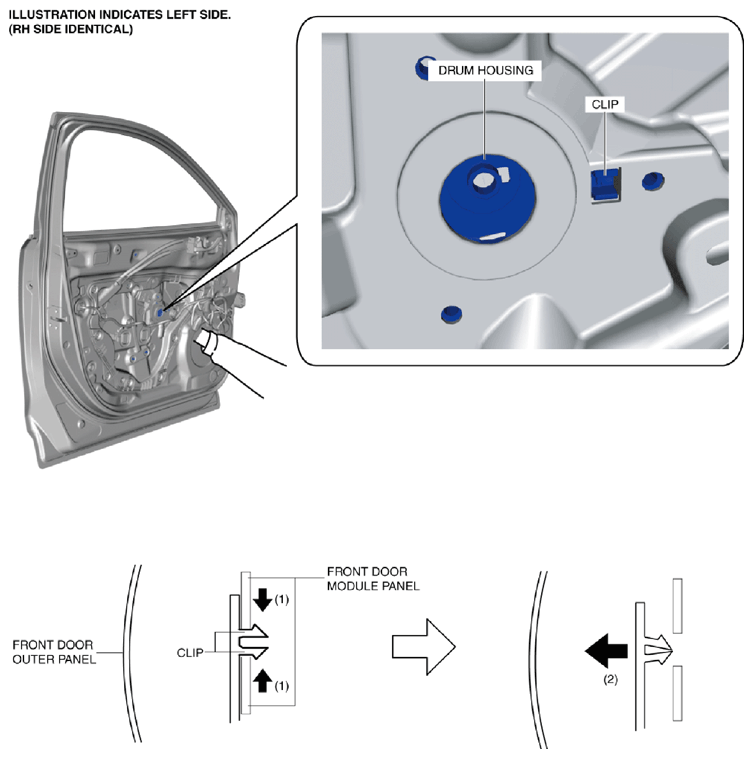 ILLUSTRATION INDICATES LEFT SIDE.
(RH SIDE IDENTICAL)

DRUM HOUSING

CLIP

FRONT DOOR MODULE PANEL

(1)

FRONT DOOR OUTER PANEL

CLIP

(1)

(2)