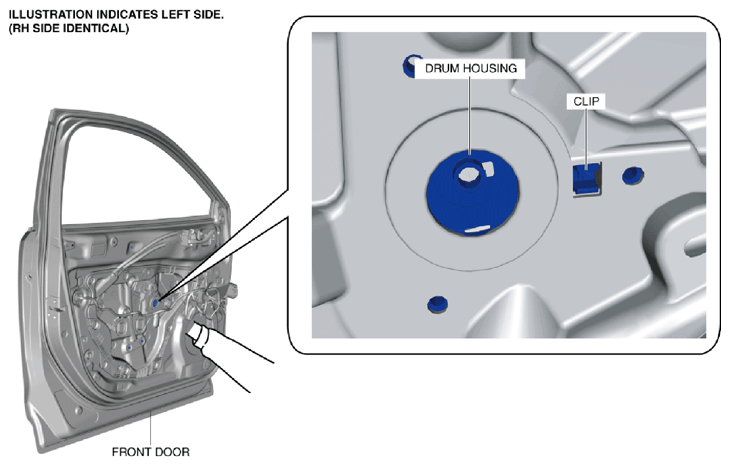 ILLUSTRATION INDICATES LEFT SIDE.
(RH SIDE IDENTICAL)

DRUM HOUSING

CLIP

FRONT DOOR