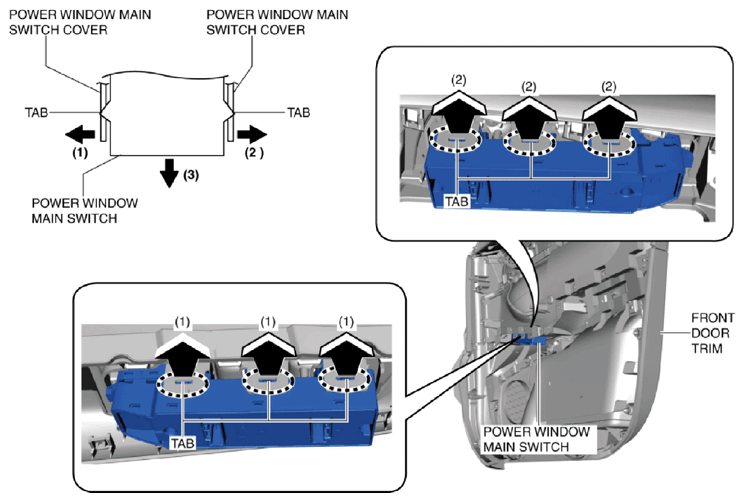 POWER WINDOW MAIN SWITCH COVER

POWER WINDOW MAIN SWITCH COVER

TAB

TAB

(1)

(2 )

(3)

POWER WINDOW MAIN SWITCH

(2)

(2)

(2)

TAB

(1)

(1)

(1)

TAB

FRONT DOOR TRIM

POWER WINDOW MAIN SWITCH