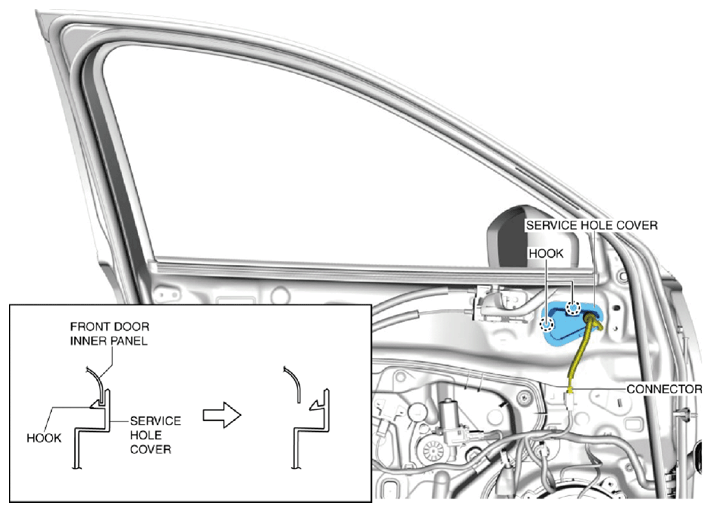 SERVICE HOLE COVER
HOOK
CONNECTOR
FRONT DOOR INNER PANEL
HOOK
SERVICE HOLE COVER