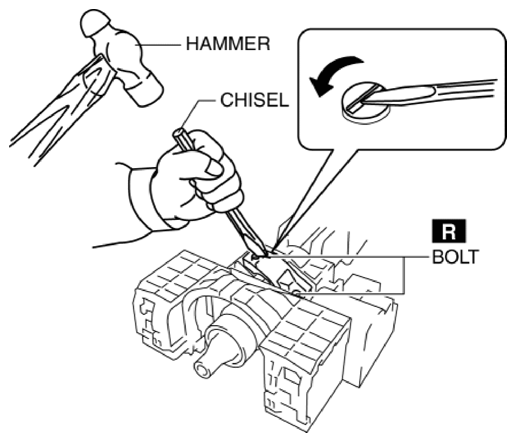 HAMMER

CHISEL

R
BOLT