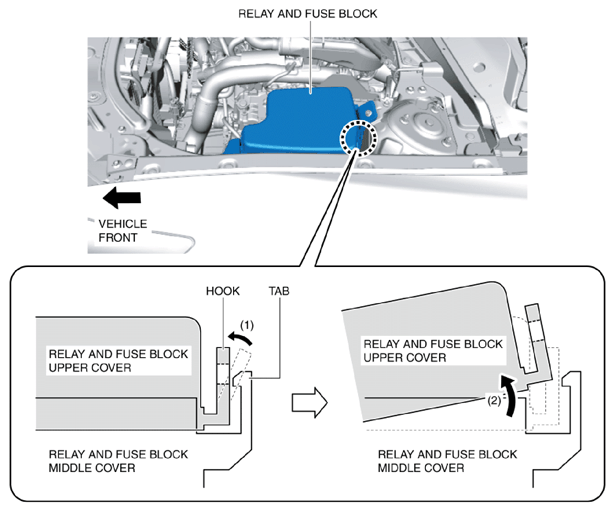 RELAY AND FUSE BLOCK

VEHICLE FRONT

HOOK

TAB

(1)

RELAY AND FUSE BLOCK UPPER COVER

RELAY AND FUSE BLOCK MIDDLE COVER

RELAY AND FUSE BLOCK UPPER COVER

(2)

RELAY AND FUSE BLOCK MIDDLE COVER