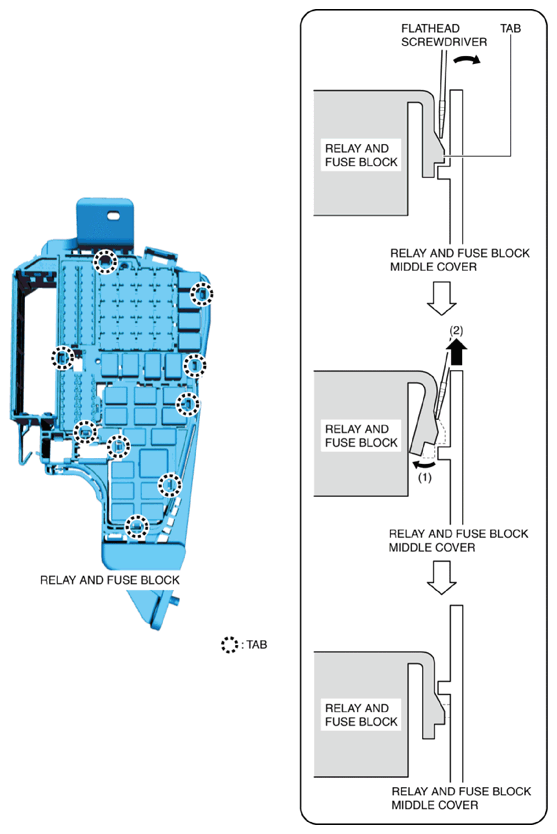 RELAY AND FUSE BLOCK

: TAB

FLATHEAD SCREWDRIVER

TAB

RELAY AND FUSE BLOCK

RELAY AND FUSE BLOCK MIDDLE COVER

(2)

RELAY AND FUSE BLOCK

(1)

RELAY AND FUSE BLOCK MIDDLE COVER

RELAY AND FUSE BLOCK

RELAY AND FUSE BLOCK MIDDLE COVER