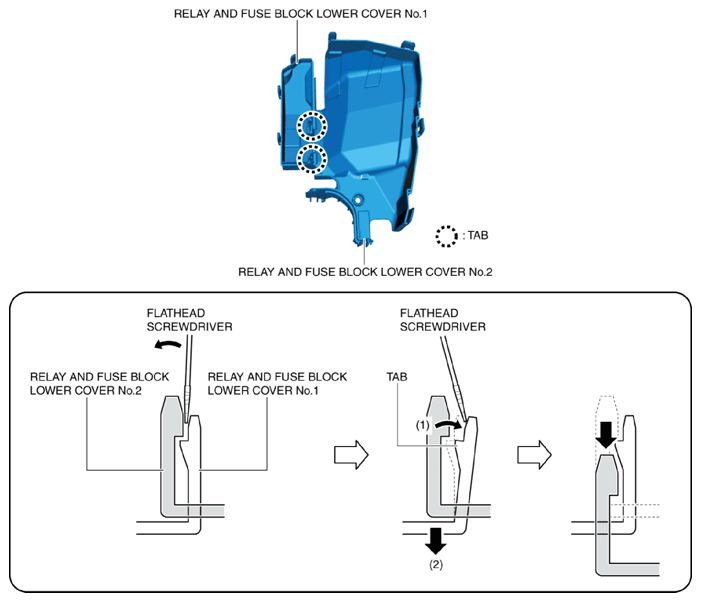 RELAY AND FUSE BLOCK LOWER COVER No.1

: TAB

RELAY AND FUSE BLOCK LOWER COVER No.2

FLATHEAD SCREWDRIVER

RELAY AND FUSE BLOCK LOWER COVER No.2

RELAY AND FUSE BLOCK LOWER COVER No.1

FLATHEAD SCREWDRIVER

TAB

(1)

(2)