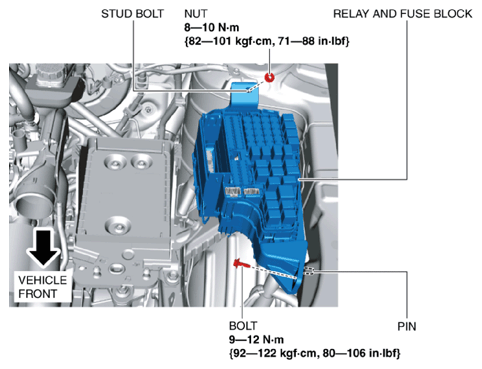 STUD BOLT

NUT
8—10 N·m
{82—101 kgf·cm, 71—88 in·lbf}

RELAY AND FUSE BLOCK

VEHICLE FRONT

BOLT
9—12 N·m
{92—122 kgf·cm, 80—106 in·lbf}

PIN