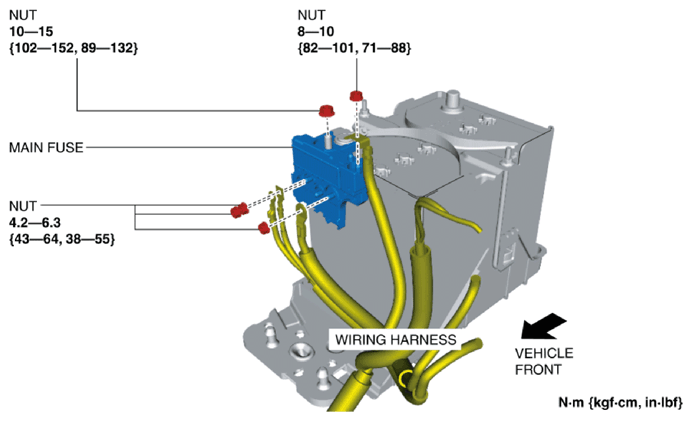 NUT
10—15
{102—152, 89—132}

NUT
8—10
{82—101, 71—88}

MAIN FUSE

NUT
4.2—6.3
{43—64, 38—55}

WIRING HARNESS

VEHICLE FRONT

N·m {kgf·cm, in·lbf}