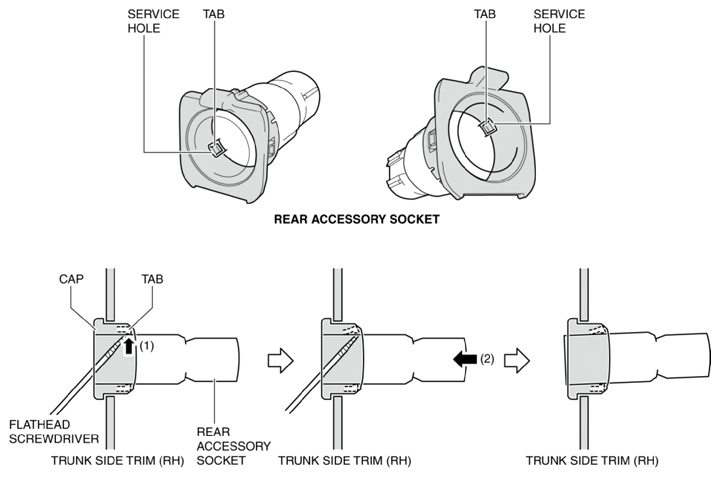 SERVICE HOLE
TAB
TAB
SERVICE HOLE
REAR ACCESSORY SOCKET
CAP
TAB
(1)
FLATHEAD SCREWDRIVER
REAR ACCESSORY SOCKET
TRUNK SIDE TRIM (RH)
(2)
TRUNK SIDE TRIM (RH)
TRUNK SIDE TRIM (RH)