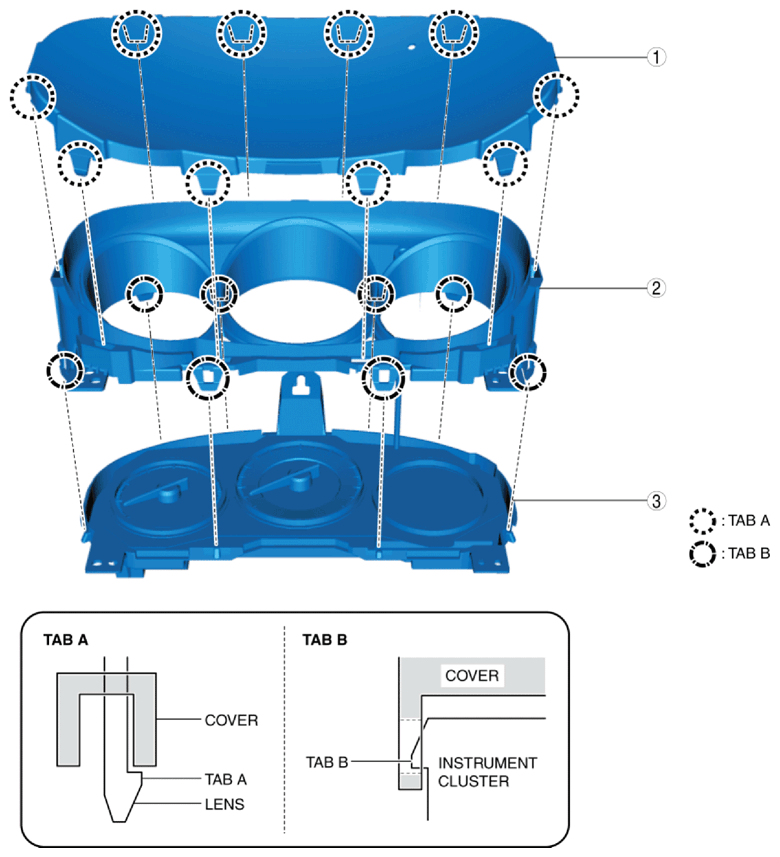 ①
②
③
: TAB A
: TAB B

TAB A
COVER
TAB A
LENS

TAB B
COVER
TAB B
INSTRUMENT CLUSTER