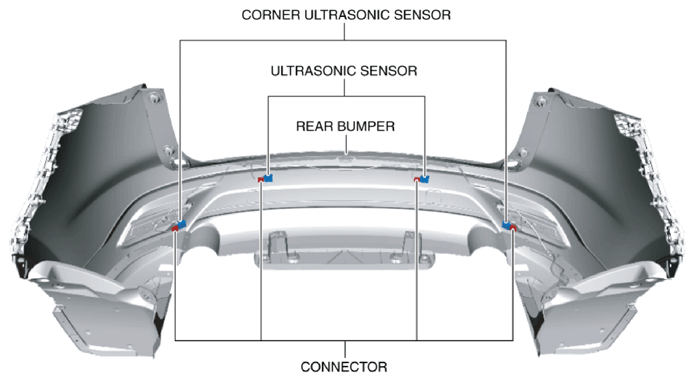 CORNER ULTRASONIC SENSOR

ULTRASONIC SENSOR

REAR BUMPER

CONNECTOR