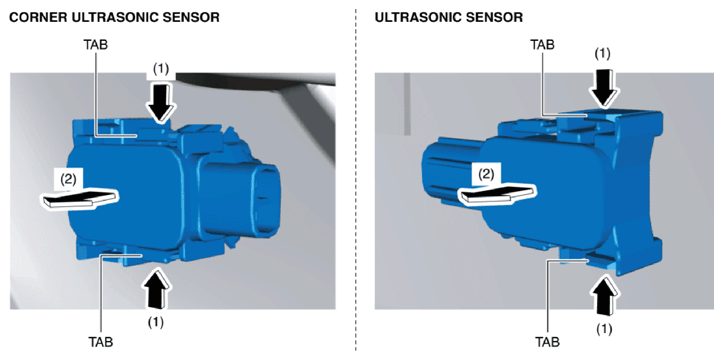 CORNER ULTRASONIC SENSOR

TAB

(1)

(2)

TAB

(1)

ULTRASONIC SENSOR

TAB

(1)

(2)

TAB

(1)