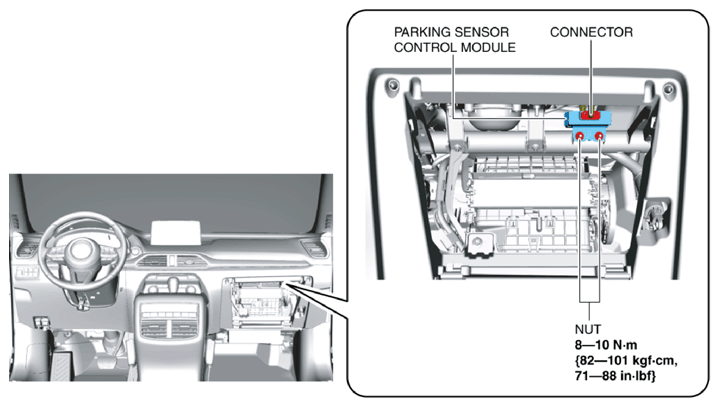 PARKING SENSOR CONTROL MODULE

CONNECTOR

NUT
8—10 N·m
{82—101 kgf·cm,
71—88 in·lbf}