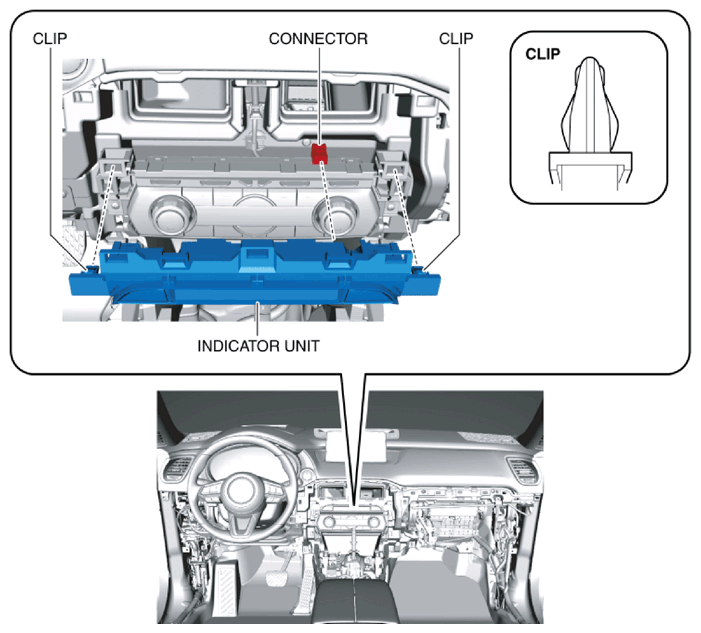 CLIP
CONNECTOR
CLIP
CLIP
INDICATOR UNIT