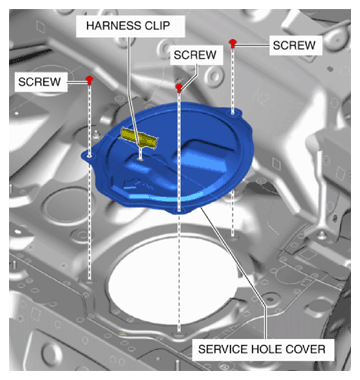 HARNESS CLIP

SCREW

SCREW

SCREW

SERVICE HOLE COVER