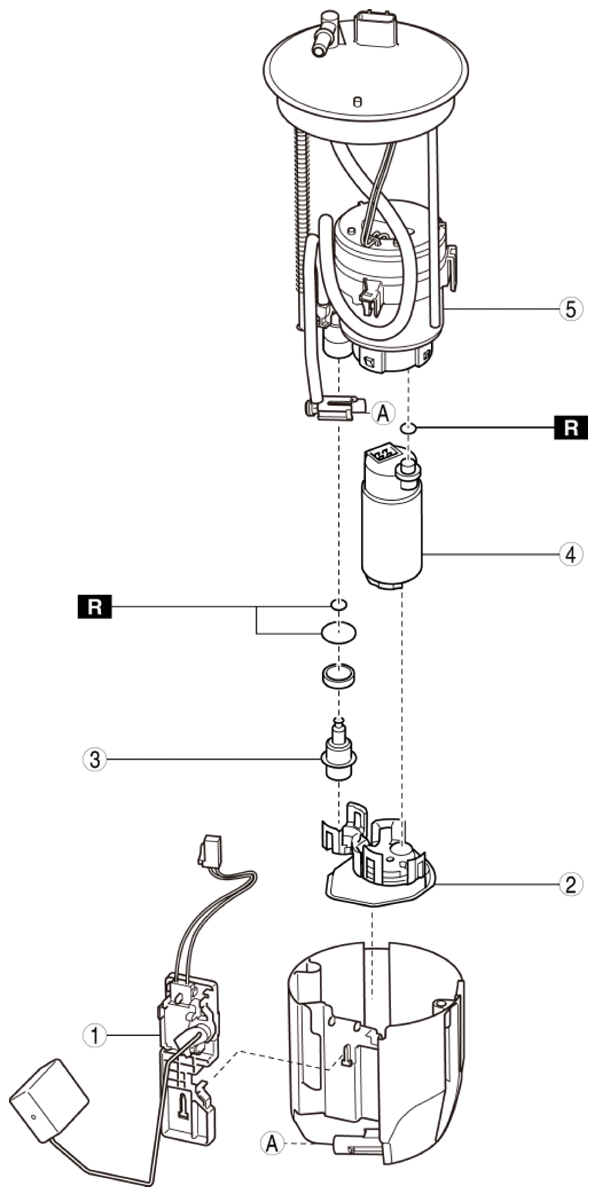 5
A
R
4
R
3
2
1
A