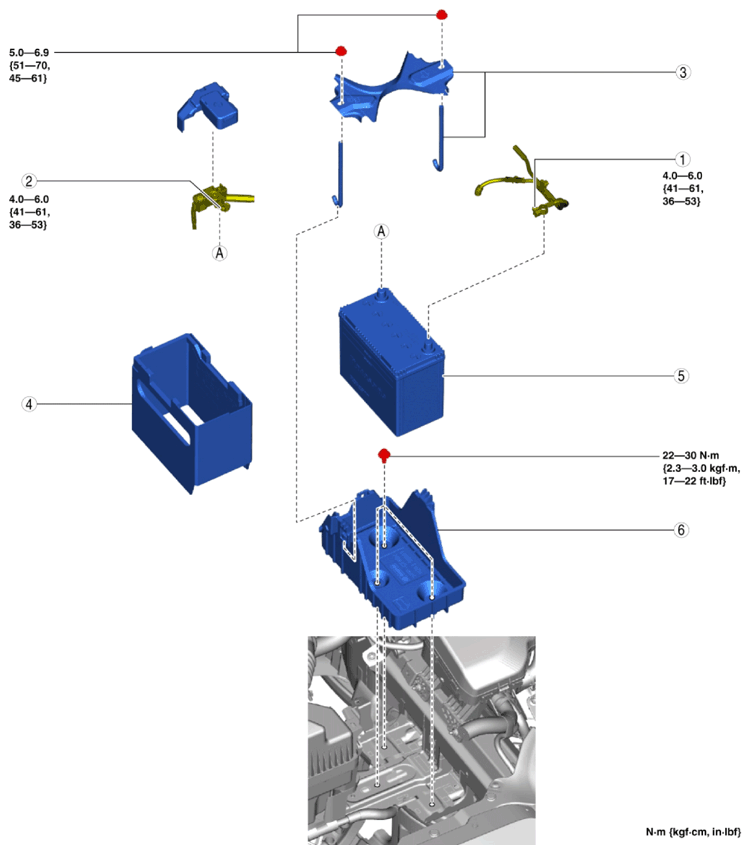 5.0—6.9
{51—70,
45—61}

3

2

4.0—6.0
{41—61,
36—53}

A

1

4.0—6.0
{41—61,
36—53}

A

4

5

22—30 N·m
{2.3—3.0 kgf·m,
17—22 ft·lbf}

6

N·m {kgf·cm, in·lbf}