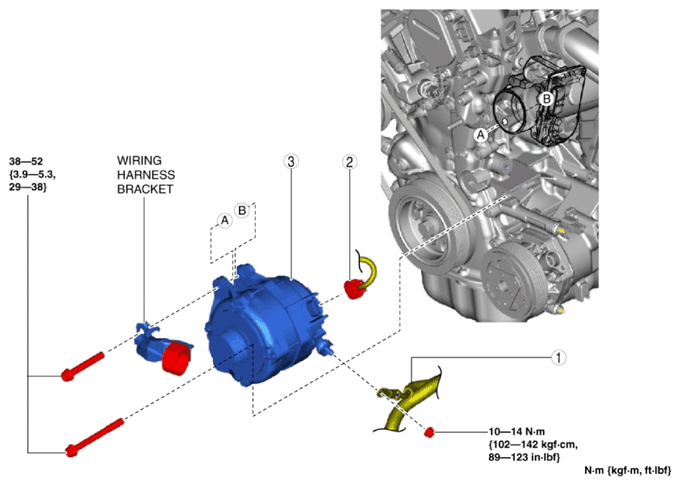 38—52 {3.9—5.3, 29—38}

WIRING HARNESS BRACKET

A B

3

2

A

B

1

10—14 N·m {102—142 kgf·cm, 89—123 in·lbf}

N·m {kgf·m, ft·lbf}