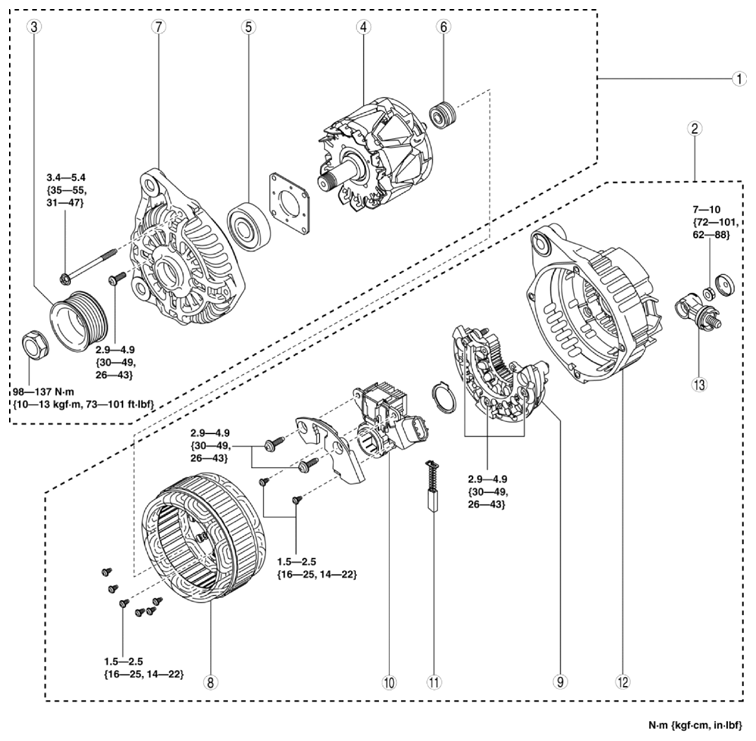 3
7
5
4
6
1
2
3.4—5.4 {35—55, 31—47}
7—10 {72—101, 62—88}
2.9—4.9 {30—49, 26—43}
98—137 N·m {10—13 kgf·m, 73—101 ft·lbf}
13
2.9—4.9 {30—49, 26—43}
2.9—4.9 {30—49, 26—43}
1.5—2.5 {16—25, 14—22}
1.5—2.5 {16—25, 14—22}
8
10
11
9
12
N·m {kgf·cm, in·lbf}