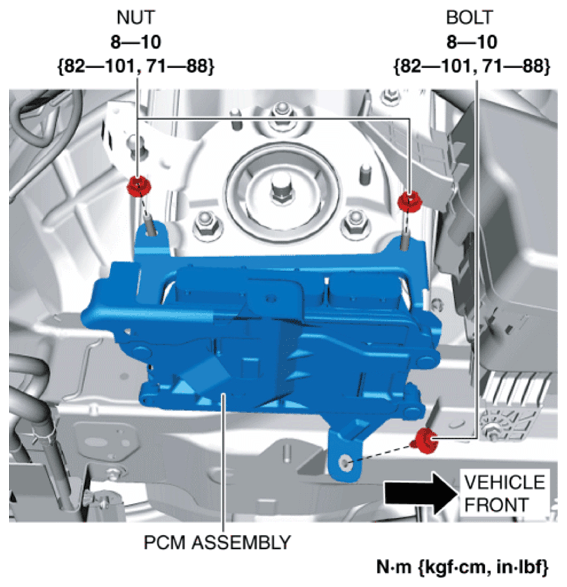 NUT
8—10
{82—101, 71—88}

BOLT
8—10
{82—101, 71—88}

VEHICLE FRONT

PCM ASSEMBLY

N·m {kgf·cm, in·lbf}