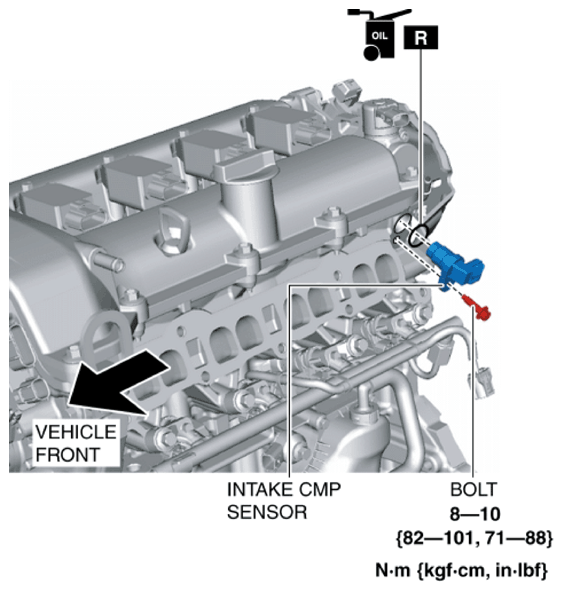 OIL

R

VEHICLE FRONT

INTAKE CMP SENSOR

BOLT
8—10
{82—101, 71—88}

N·m {kgf·cm, in·lbf}