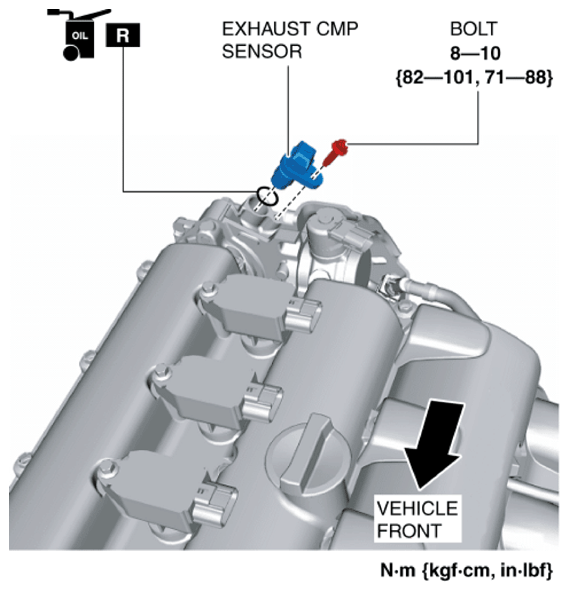 OIL

R

EXHAUST CMP SENSOR

BOLT
8—10
{82—101, 71—88}

VEHICLE FRONT

N·m {kgf·cm, in·lbf}