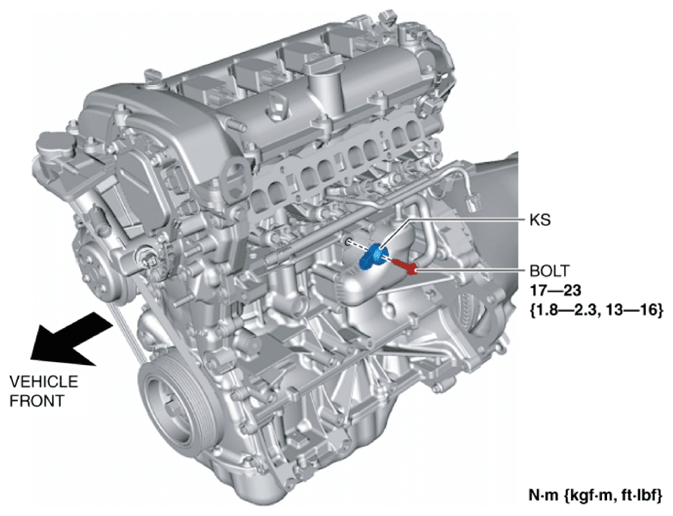 KS

BOLT
17—23
{1.8—2.3, 13—16}

VEHICLE
FRONT

N·m {kgf·m, ft·lbf}