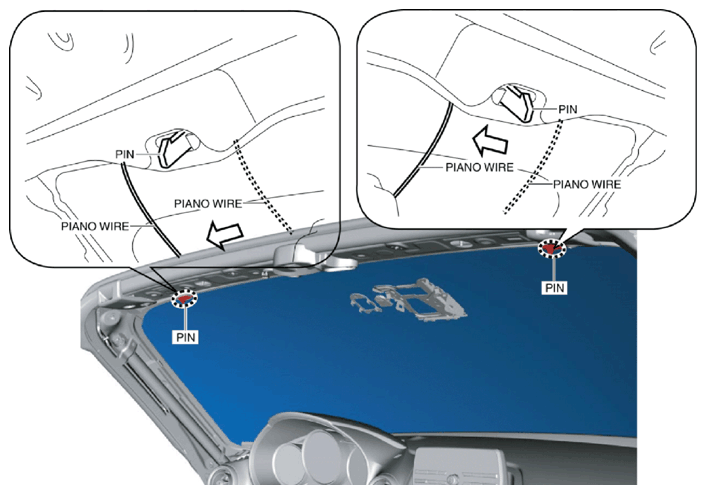 PIN
PIANO WIRE
PIANO WIRE
PIN
PIANO WIRE
PIANO WIRE
PIN
PIN