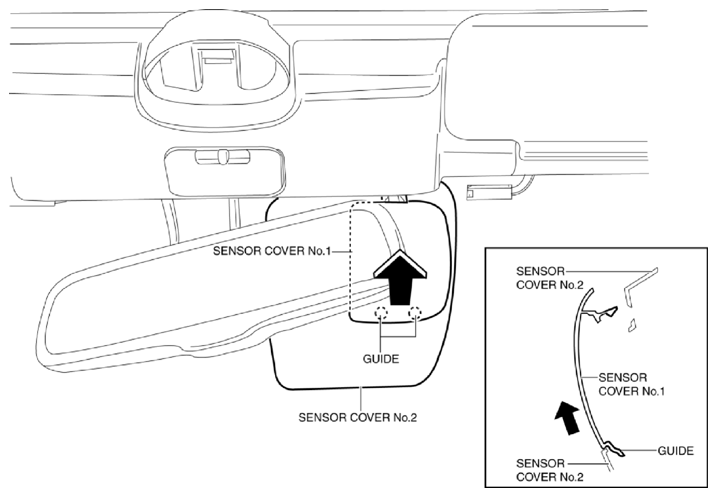 SENSOR COVER No.1

GUIDE

SENSOR COVER No.2

SENSOR COVER No.2

SENSOR COVER No.1

GUIDE

SENSOR COVER No.2