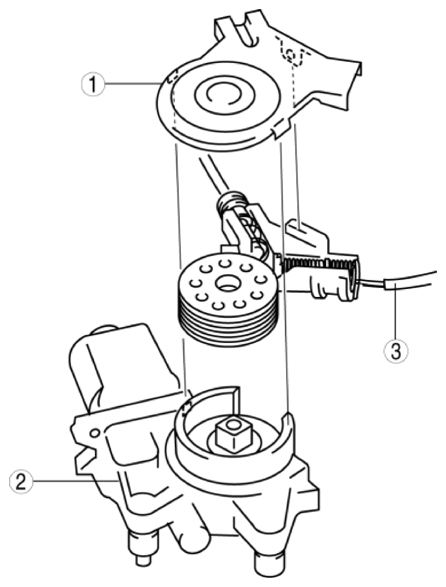 1

3

2