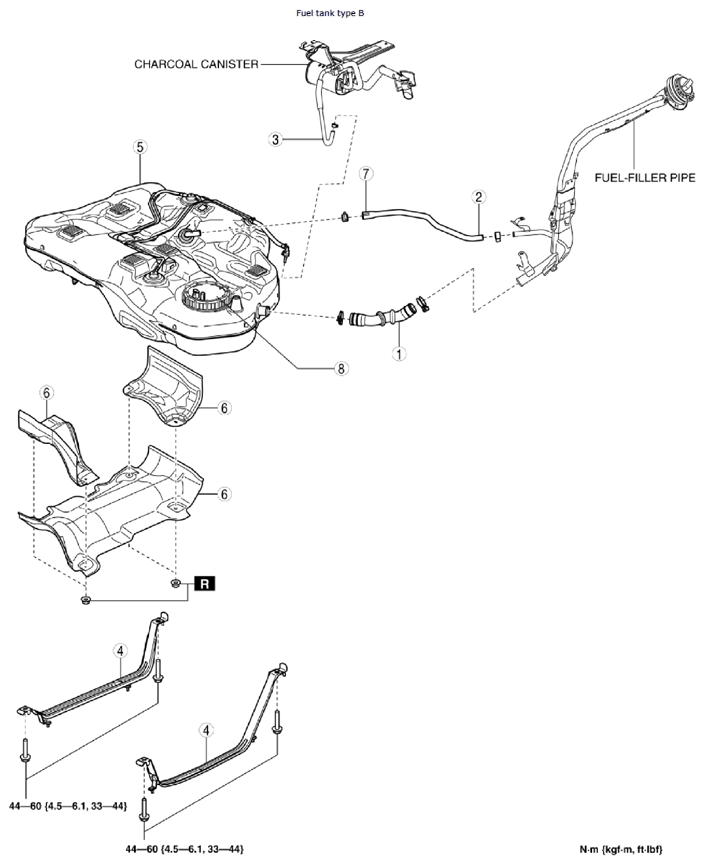 Fuel tank type B

CHARCOAL CANISTER

3

5

7

2

FUEL-FILLER PIPE

1

8

6

6

6

R

4

4

44—60 {4.5—6.1, 33—44}

44—60 {4.5—6.1, 33—44}

N·m {kgf·m, ft·lbf}