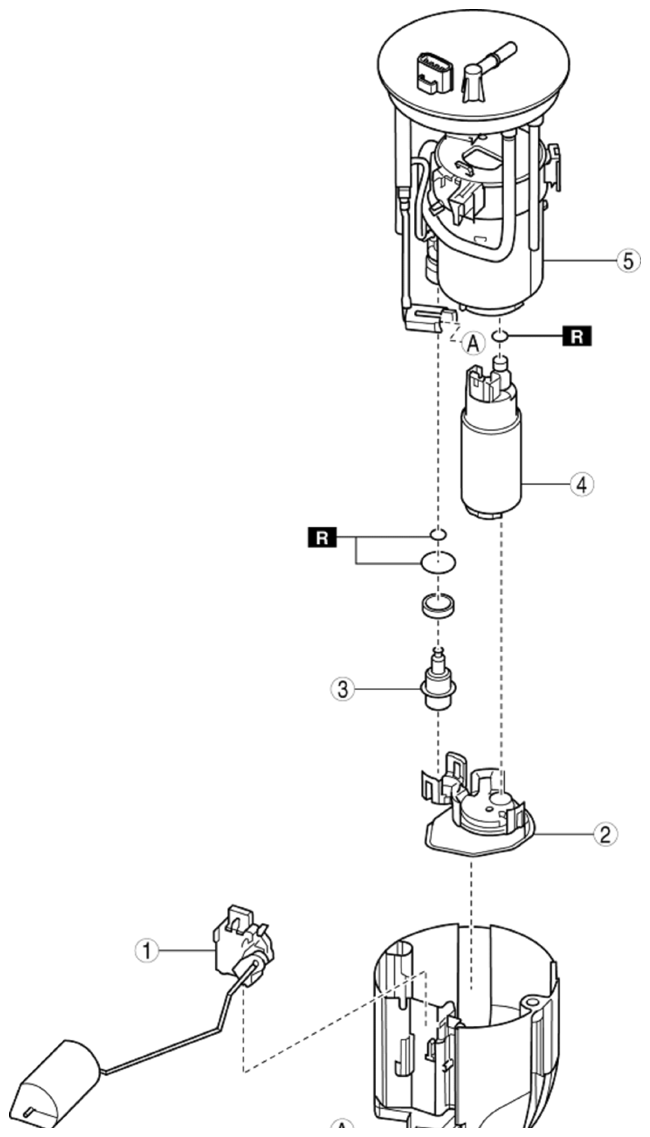 5
A
R
4
R
3
2
1
A