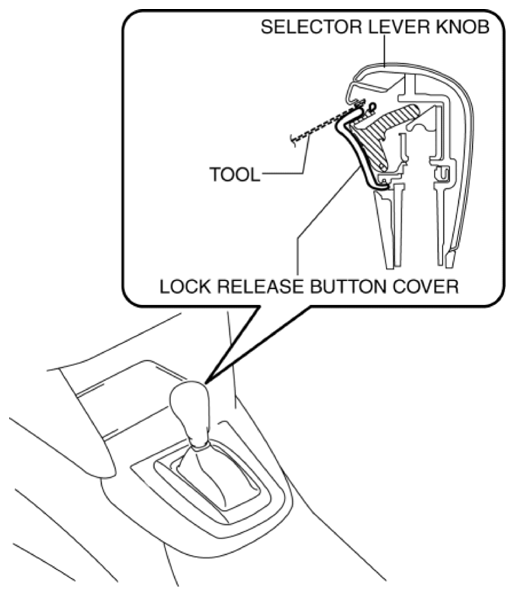 SELECTOR LEVER KNOB

TOOL

LOCK RELEASE BUTTON COVER