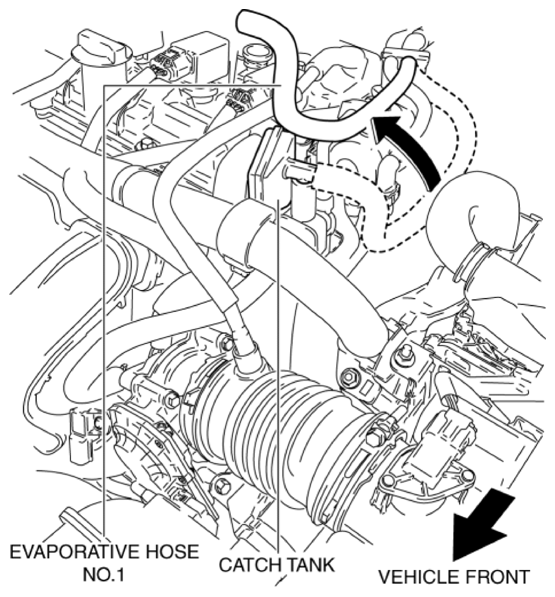 EVAPORATIVE HOSE NO.1

CATCH TANK

VEHICLE FRONT