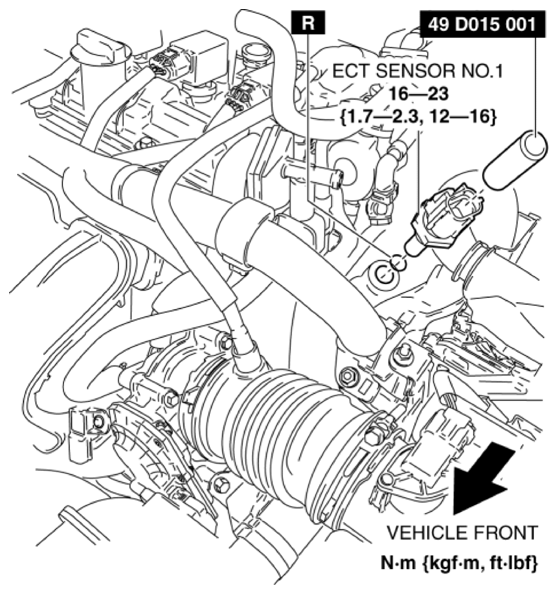 R

49 D015 001

ECT SENSOR NO.1
16—23
{1.7—2.3, 12—16}

VEHICLE FRONT

N·m {kgf·m, ft·lbf}