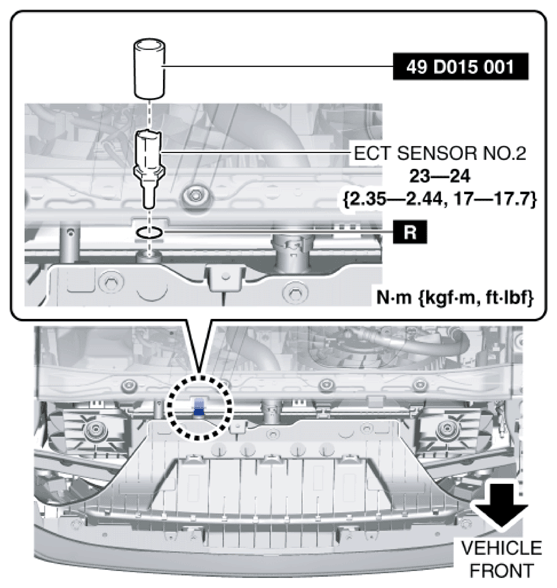 49 D015 001

ECT SENSOR NO.2
23—24
{2.35—2.44, 17—17.7}

R

N·m {kgf·m, ft·lbf}

VEHICLE FRONT