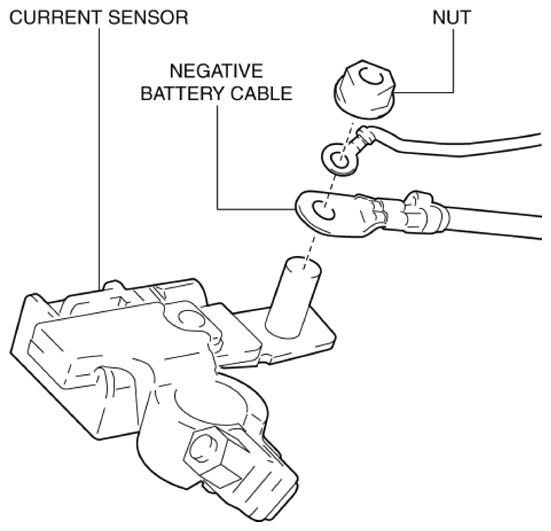 CURRENT SENSOR

NUT

NEGATIVE BATTERY CABLE