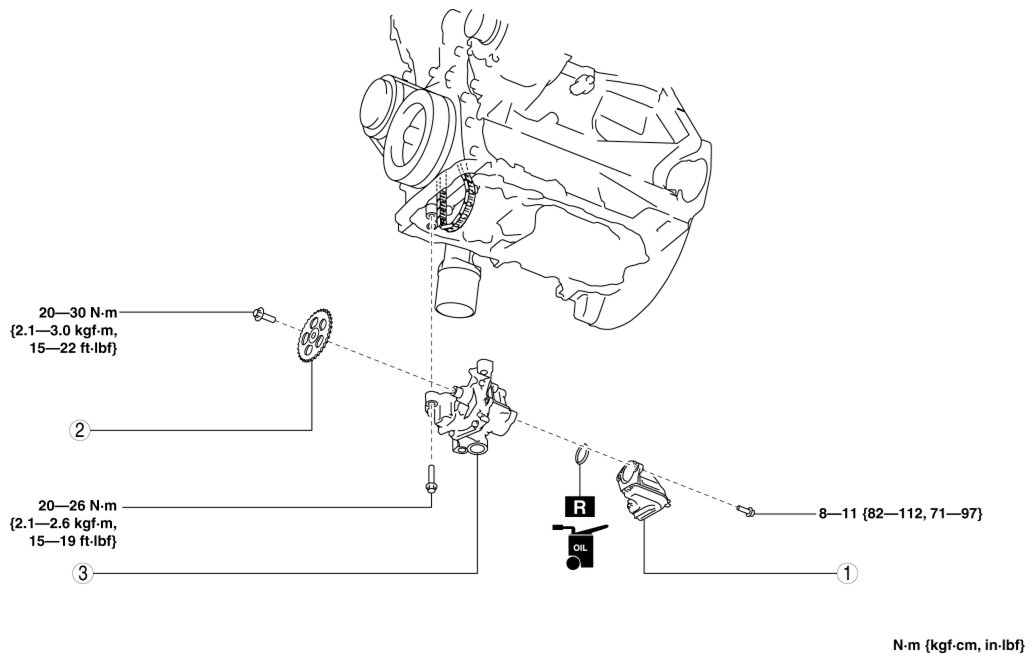 20—30 N·m
{2.1—3.0 kgf·m,
15—22 ft·lbf}

2

20—26 N·m
{2.1—2.6 kgf·m,
15—19 ft·lbf}

3

R

OIL

8—11 {82—112, 71—97}

1

N·m {kgf·cm, in·lbf}