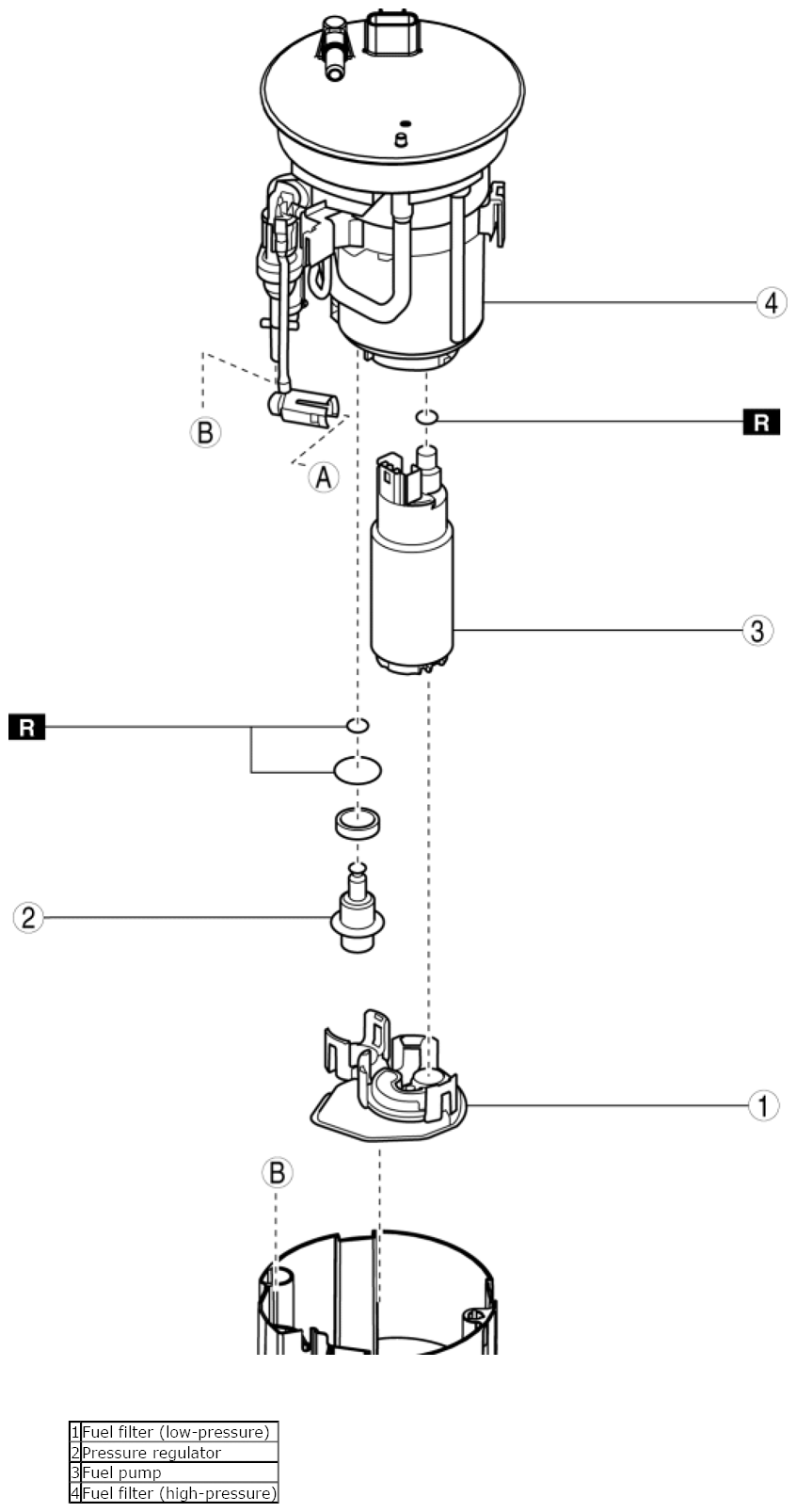 4

R

B

A

3

R

2

1

B

| 1 | Fuel filter (low-pressure) |
|---|---|
| 2 | Pressure regulator |
| 3 | Fuel pump |
| 4 | Fuel filter (high-pressure) |