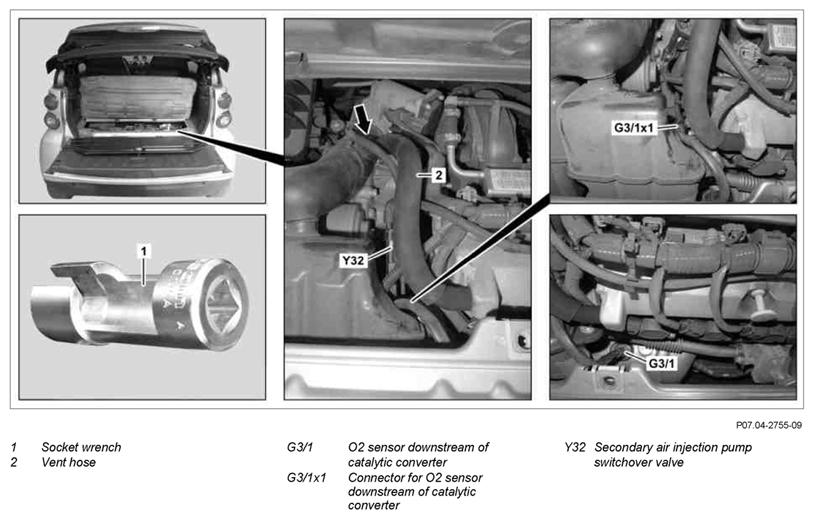 1

2

Y32

G3/1x1

G3/1

P07.04-2755-09

1 Socket wrench
2 Vent hose

G3/1 O2 sensor downstream of catalytic converter
G3/1x1 Connector for O2 sensor downstream of catalytic converter

Y32 Secondary air injection pump switchover valve