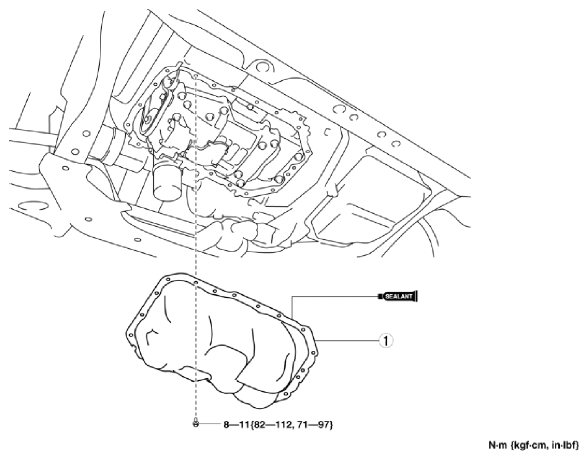 SEALANT

1

8—11{82—112, 71—97}

N·m {kgf·cm, in·lbf}